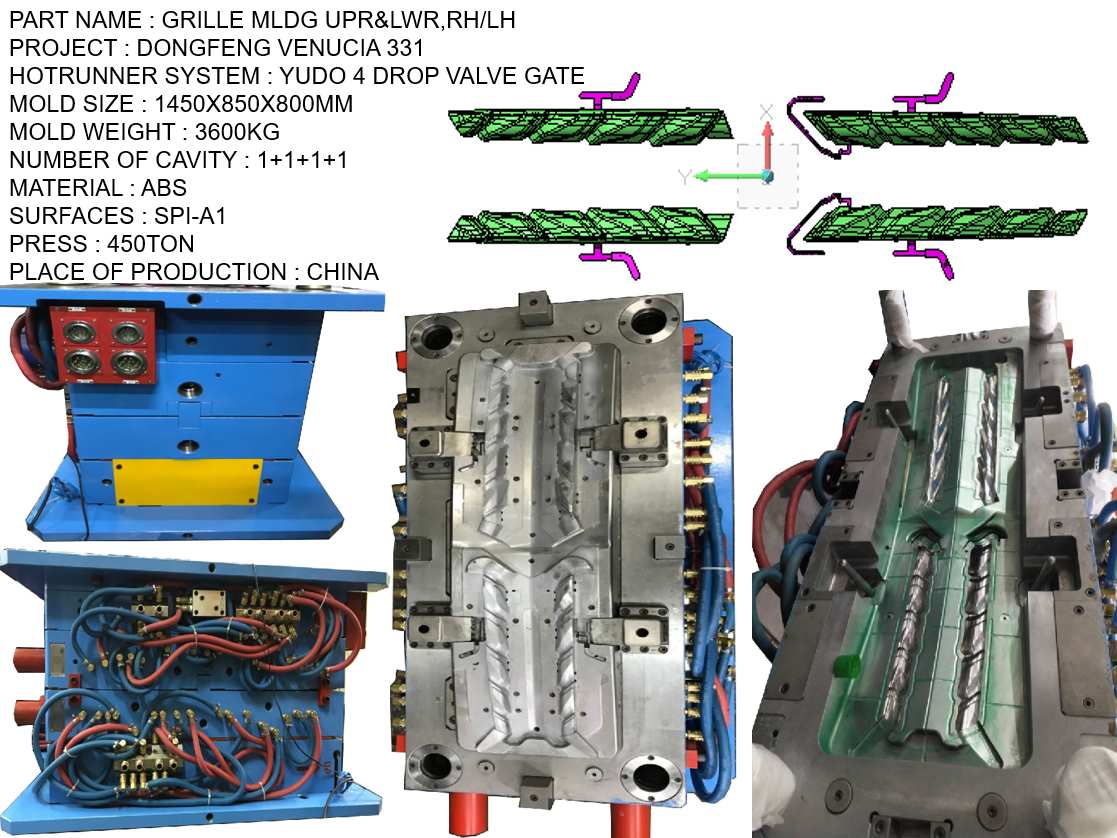 PART NAME : GRILLE MLDG UPR&LWR,RH/LH
PROJECT : DONGFENG VENUCIA 331
HOTRUNNER SYSTEM : YUDO 4 DROP VALVE GATE
MOLD SIZE : 1450X850X800MM
MOLD WEIGHT : 3600KG
NUMBER OF CAVITY : 1+1+1+1
MATERIAL : ABS
SURFACES : SPI-A1
PRESS : 450TON
PLACE OF PRODUCTION : CHINA

X
Y